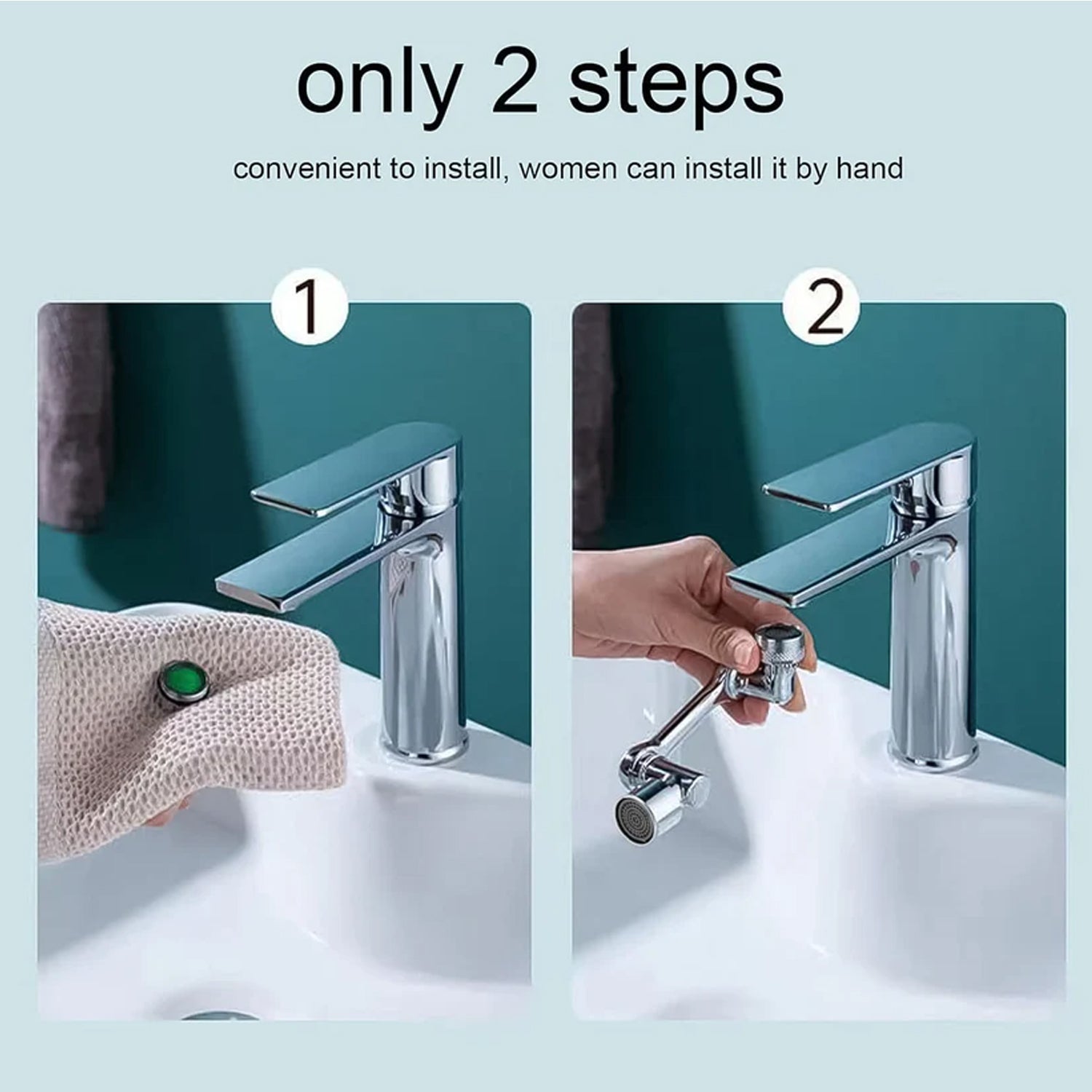 only 2 steps

convenient to install, women can install it by hand

1

2