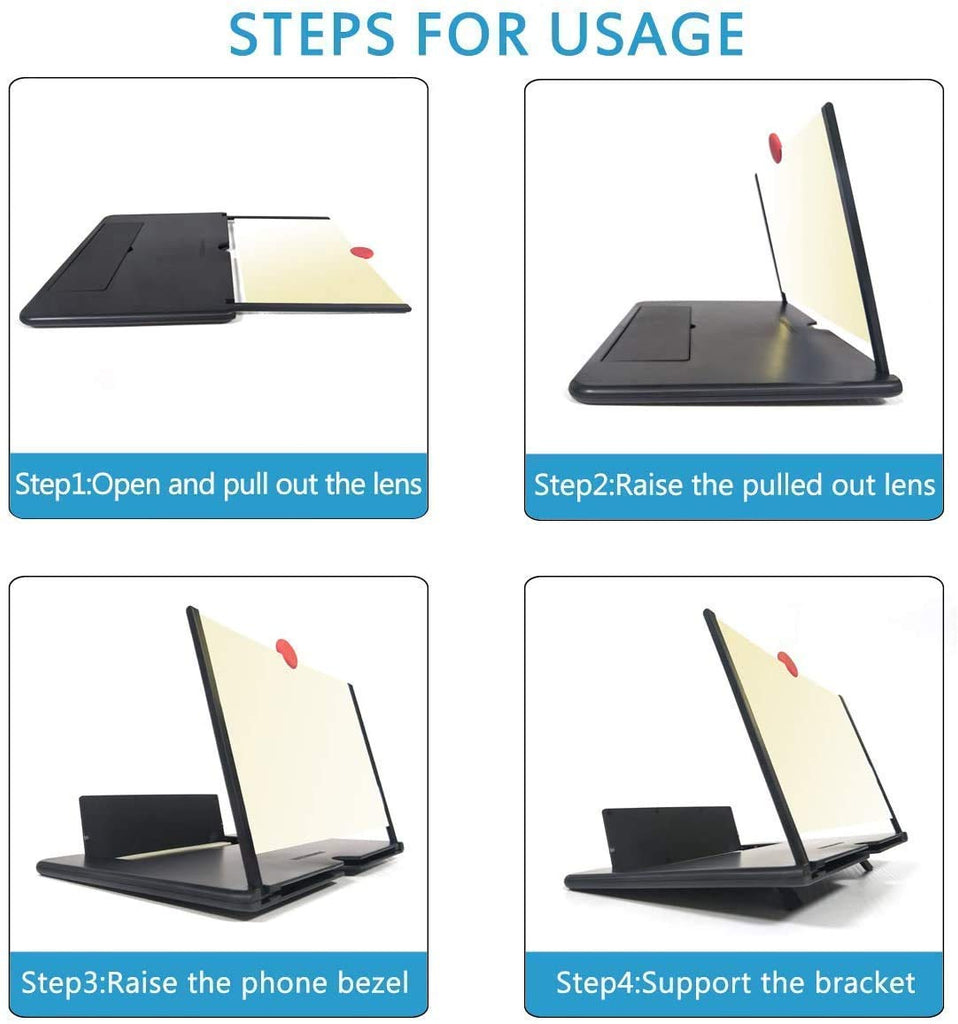 STEPS FOR USAGE

Step1:Open and pull out the lens

Step2:Raise the pulled out lens

Step3:Raise the phone bezel

Step4:Support the bracket